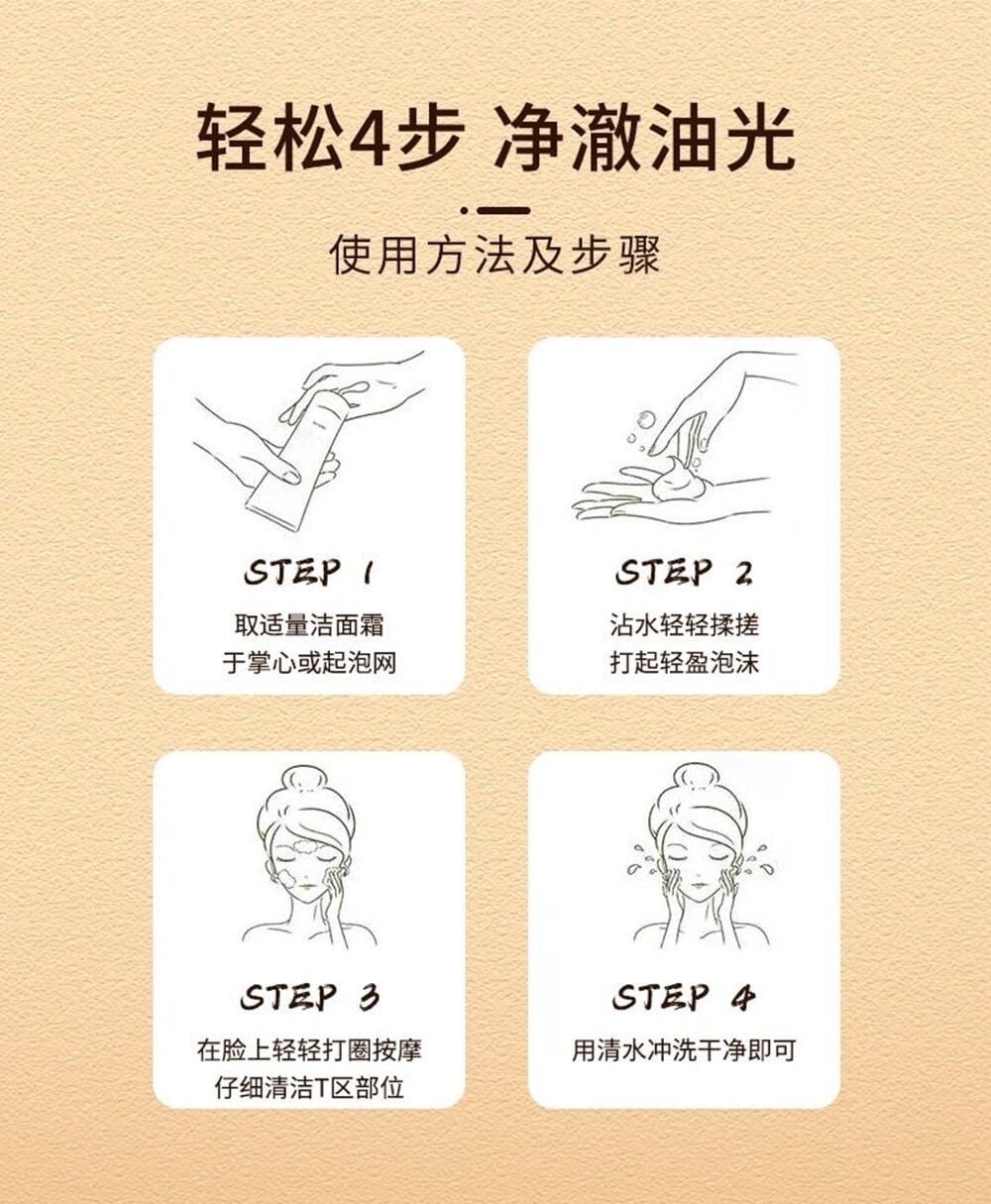 轻松4步 净澈油光

使用方法及步骤

STEP 1
取适量洁面霜
于掌心或起泡网

STEP 2
沾水轻轻揉搓
打起轻盈泡沫

STEP 3
在脸上轻轻打圈按摩
仔细清洁T区部位

STEP 4
用清水冲洗干净即可